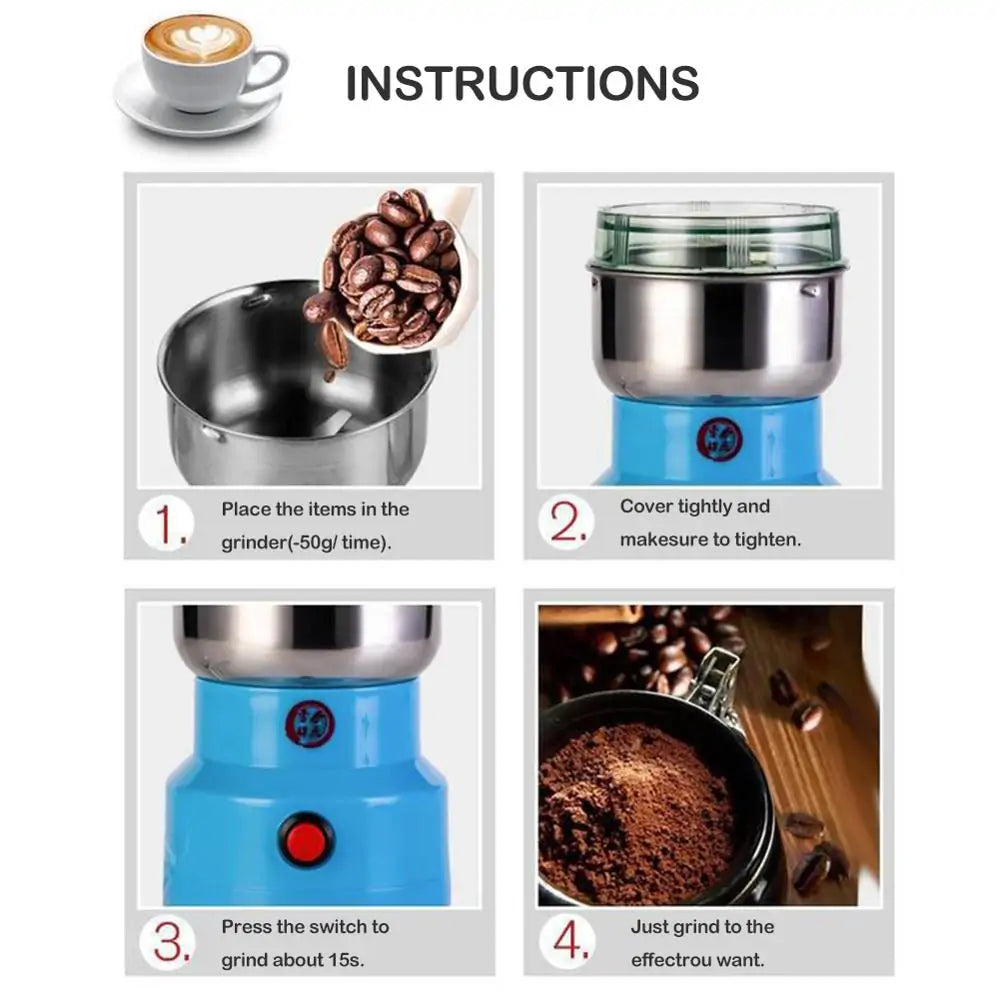 INSTRUCTIONS

1. Place the items in the grinder(-50g/ time).

2. Cover tightly and makesure to tighten.

3. Press the switch to grind about 15s.

4. Just grind to the effectrou want.